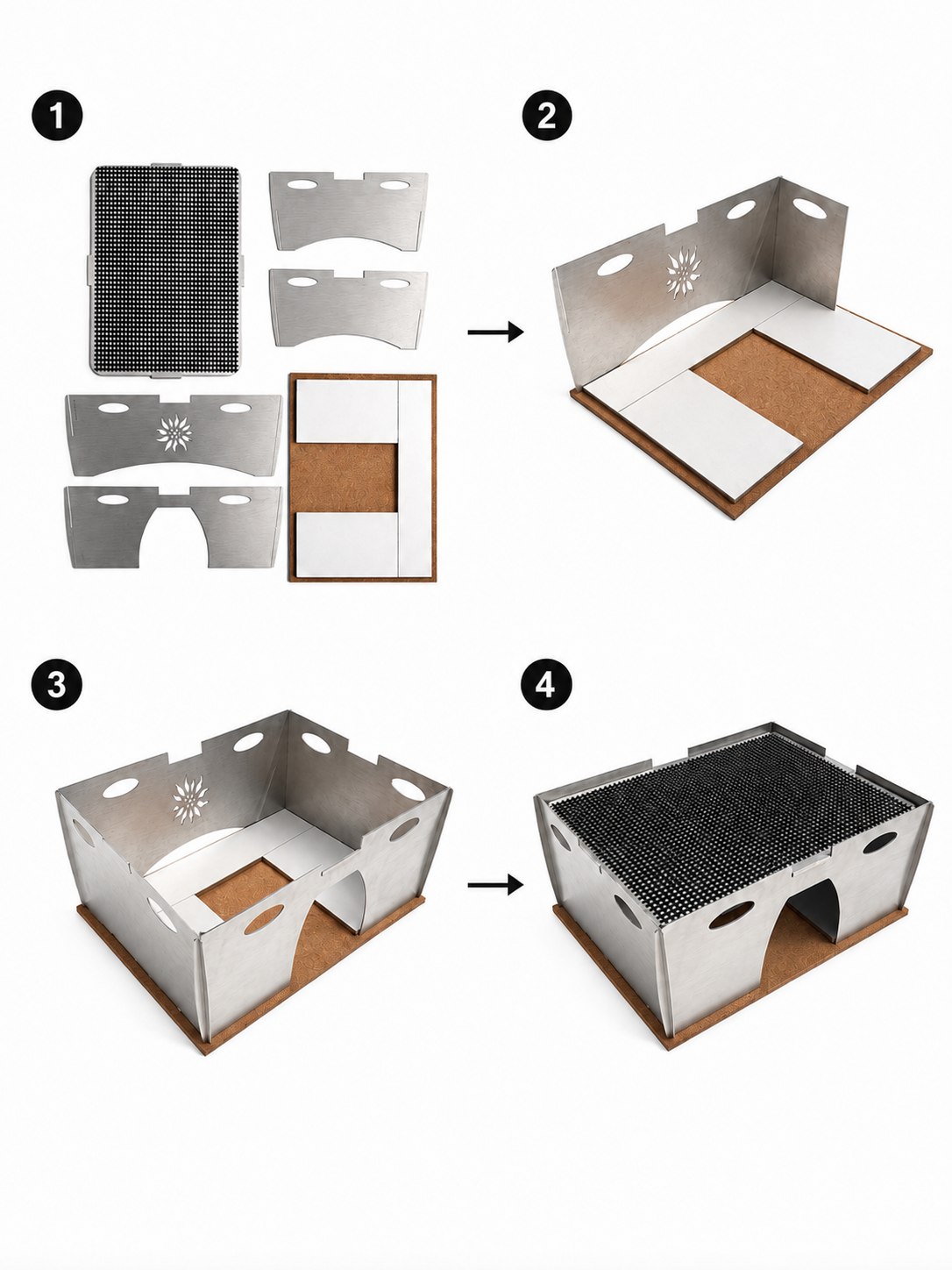 1

2

3

4